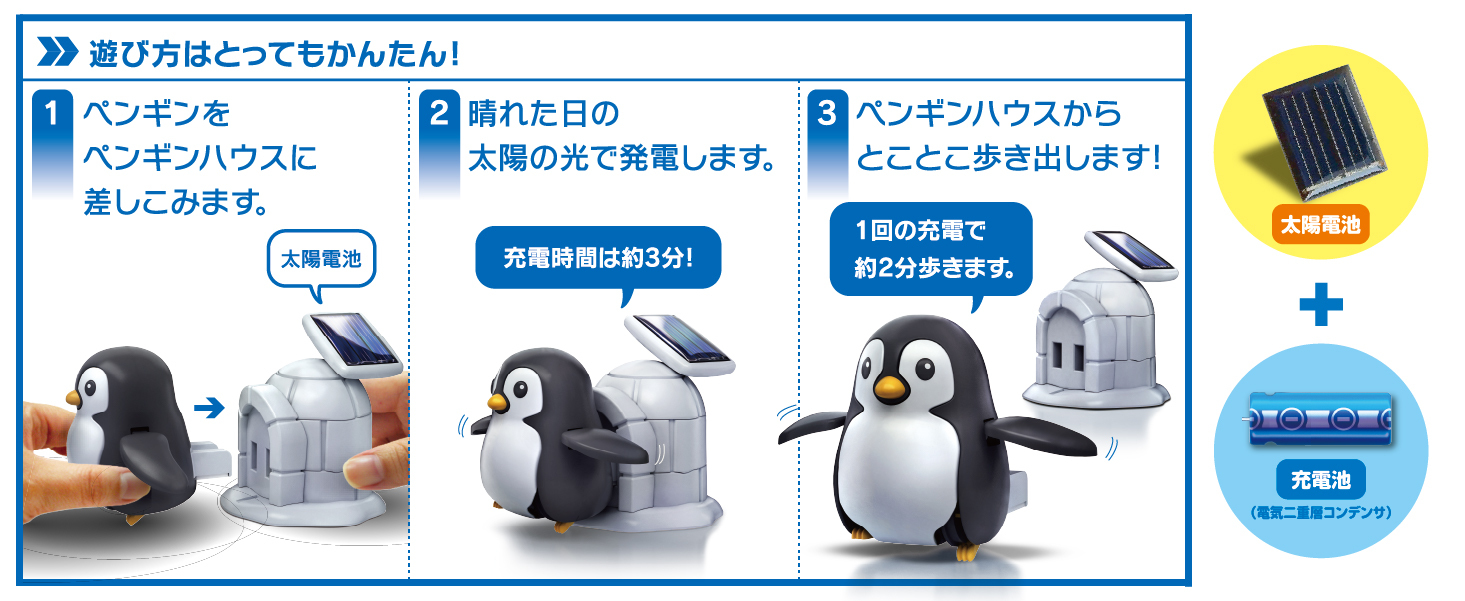 遊び方はとってもかんたん!

1 ペンギンをペンギンハウスに差しこみます。

太陽電池

2 晴れた日の太陽の光で発電します。

充電時間は約3分!

3 ペンギンハウスからとことこ歩き出します!

1回の充電で約2分歩きます。

太陽電池

+

充電池

(電気二重層コンデンサ)